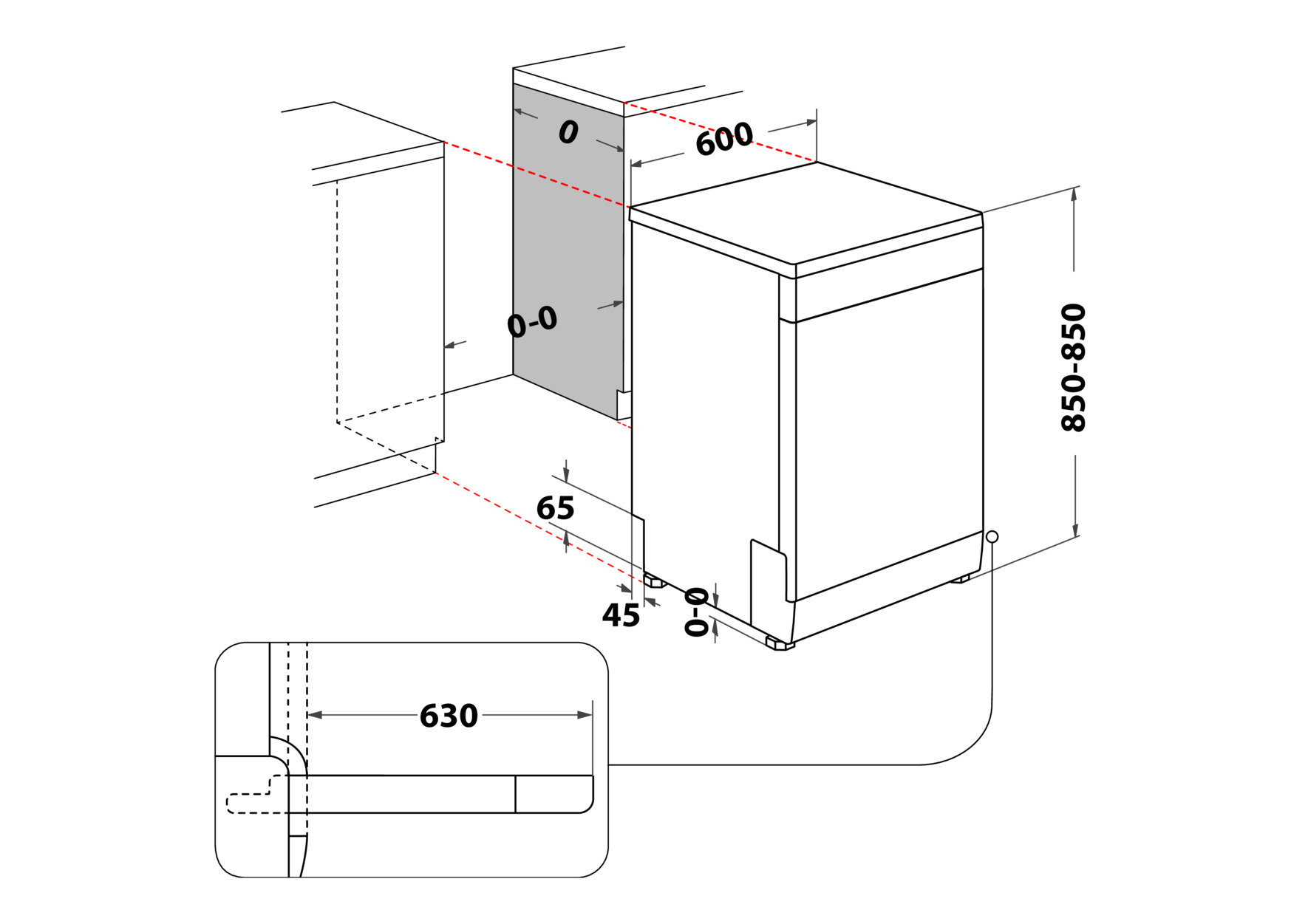 0
600
0-0
850-850
65
45
0-0
630