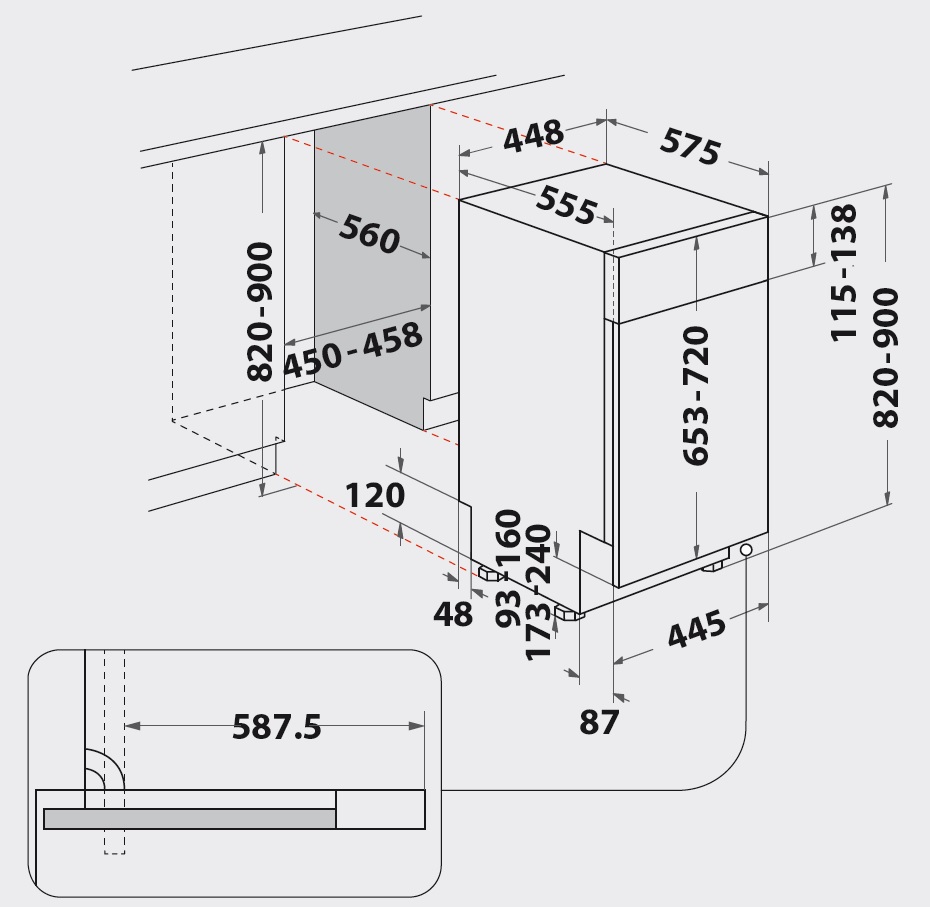 448
575
555
560
820-900
450-458
115-138
820-900
653-720
120
93-160
173-240
48
445
87
587.5