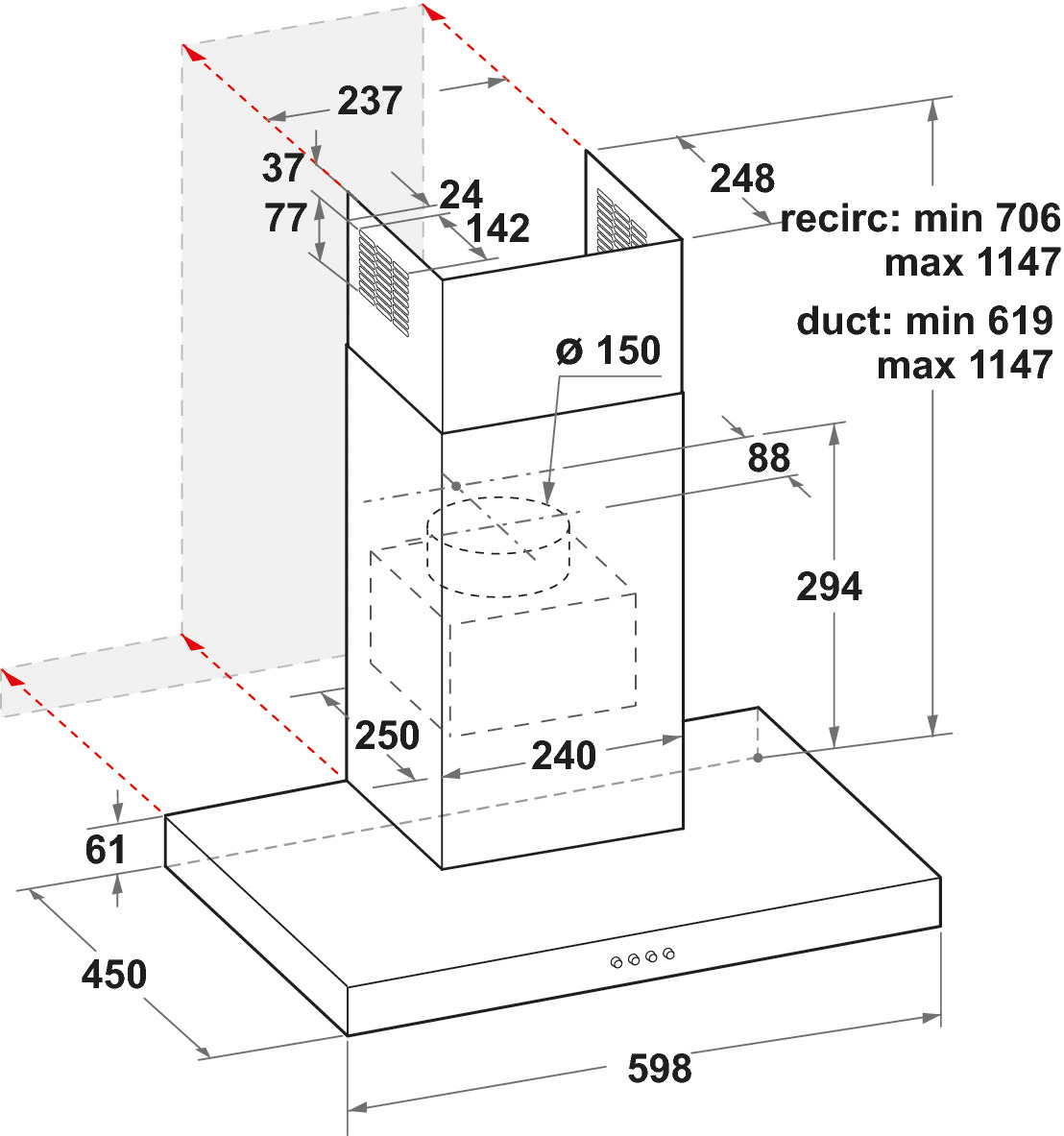 237
37
24
77
142
248
recirc: min 706
max 1147
duct: min 619
max 1147
ø 150
88
294
250
240
61
450
598